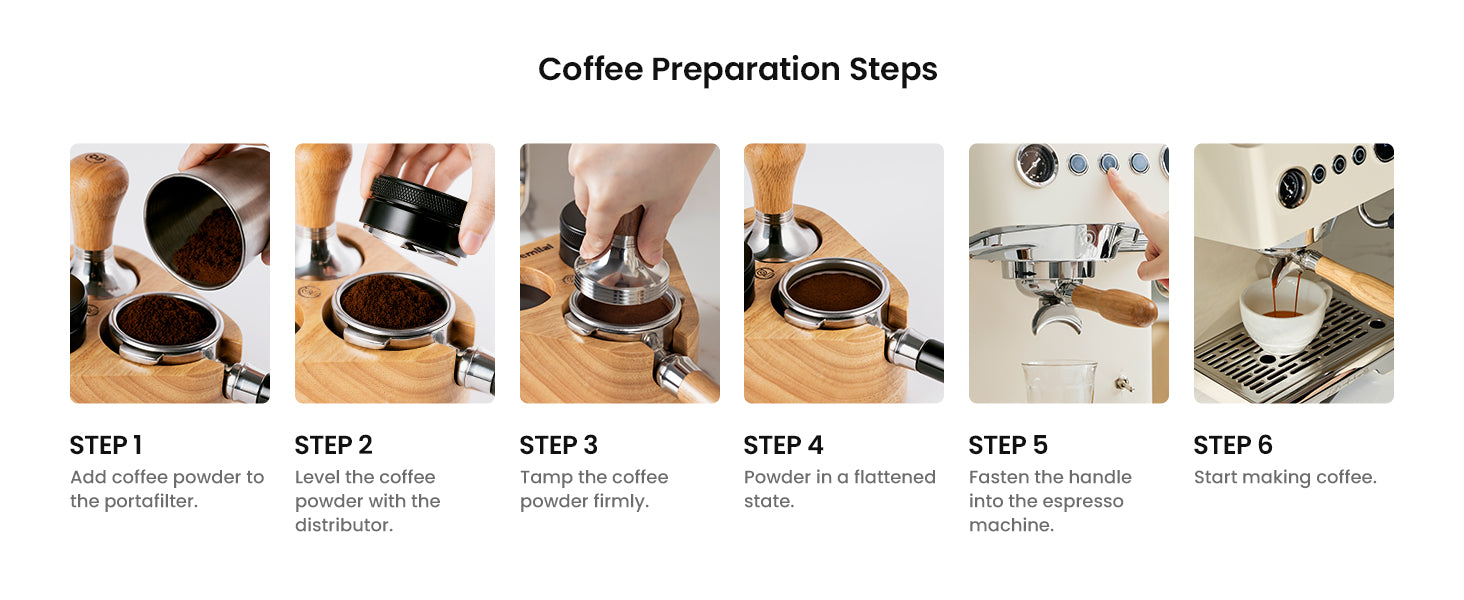 Coffee Preparation Steps

STEP 1
Add coffee powder to the portafilter.

STEP 2
Level the coffee powder with the distributor.

STEP 3
Tamp the coffee powder firmly.

STEP 4
Powder in a flattened state.

STEP 5
Fasten the handle into the espresso machine.

STEP 6
Start making coffee.