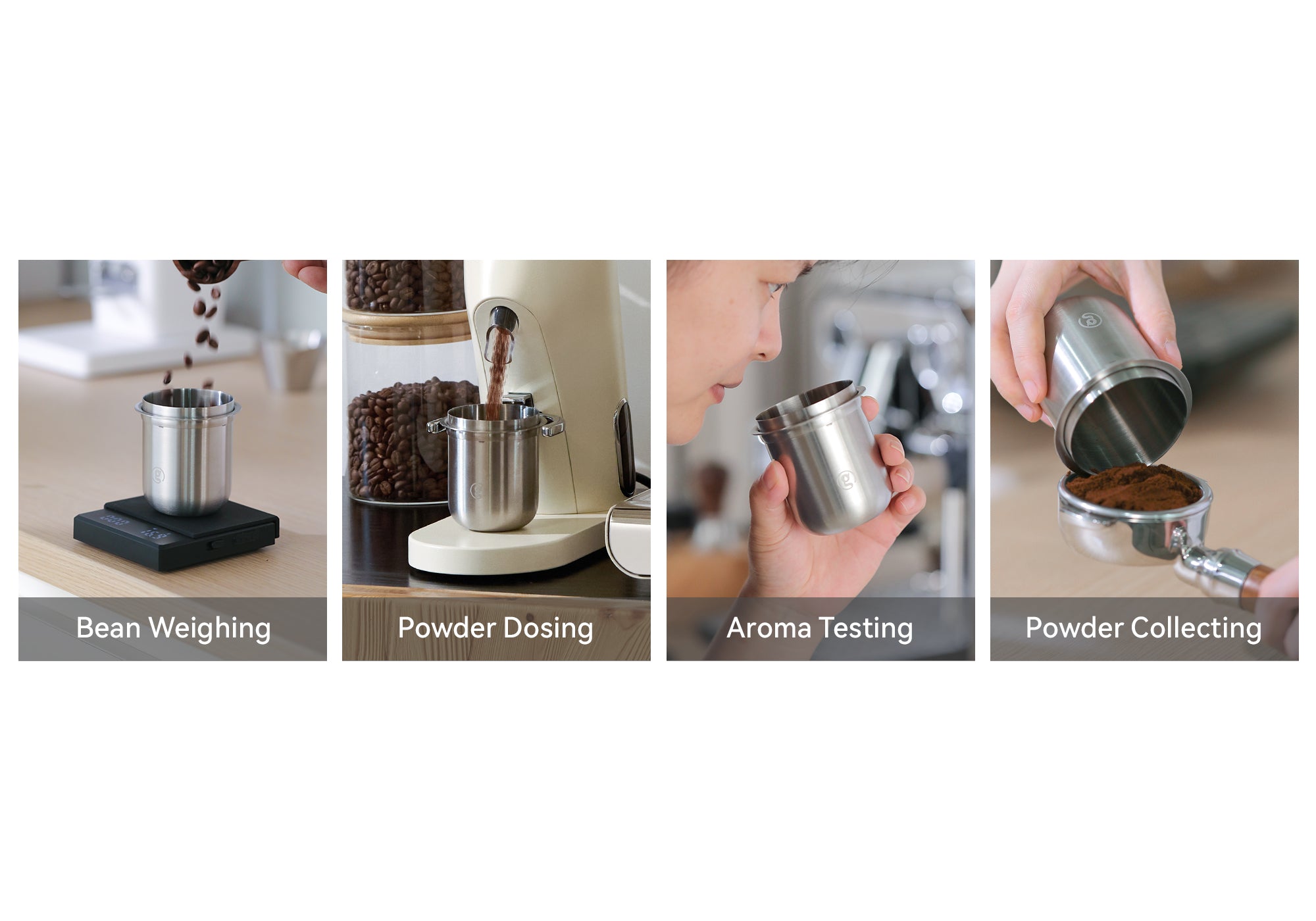 Bean Weighing

Powder Dosing

Aroma Testing

Powder Collecting