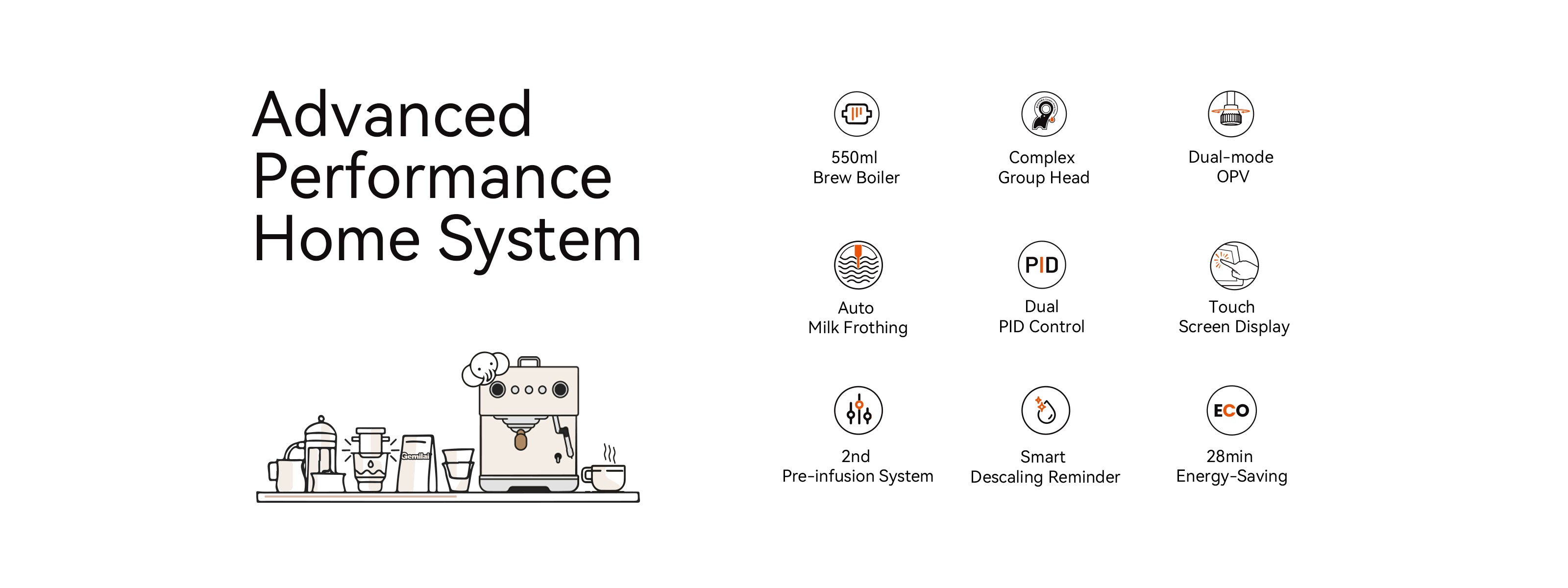 Advanced Performance Home System

Gemilai

550ml
Brew Boiler

Complex
Group Head

Dual-mode
OPV

Auto
Milk Frothing

PID

Dual
PID Control

Touch
Screen Display

2nd
Pre-infusion System

Smart
Descaling Reminder

ECO

28min
Energy-Saving